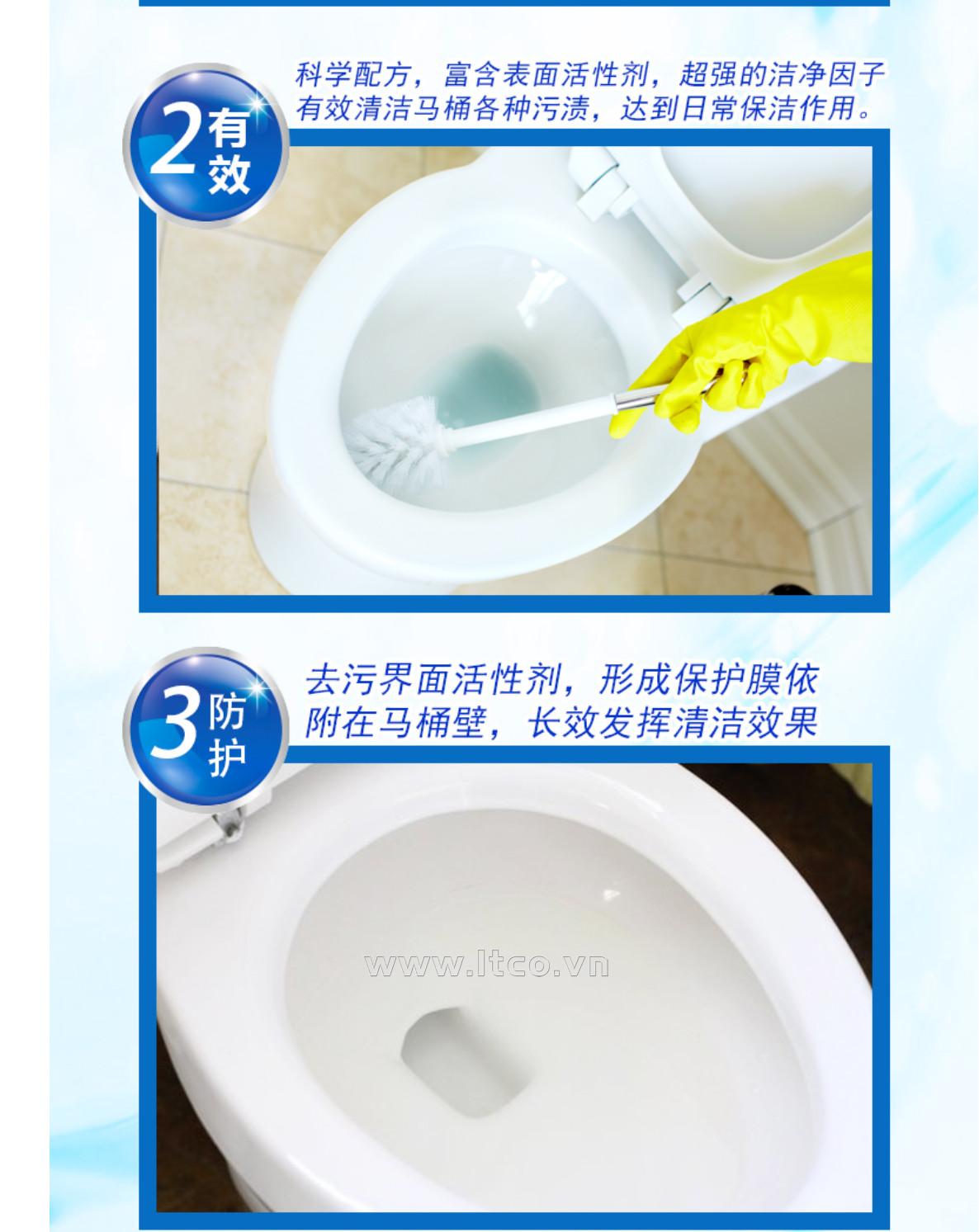 2 有效

科学配方，富含表面活性剂，超强的洁净因子有效清洁马桶各种污渍，达到日常保洁作用。

3 防护

去污界面活性剂，形成保护膜依附在马桶壁，长效发挥清洁效果

www.ltco.vn