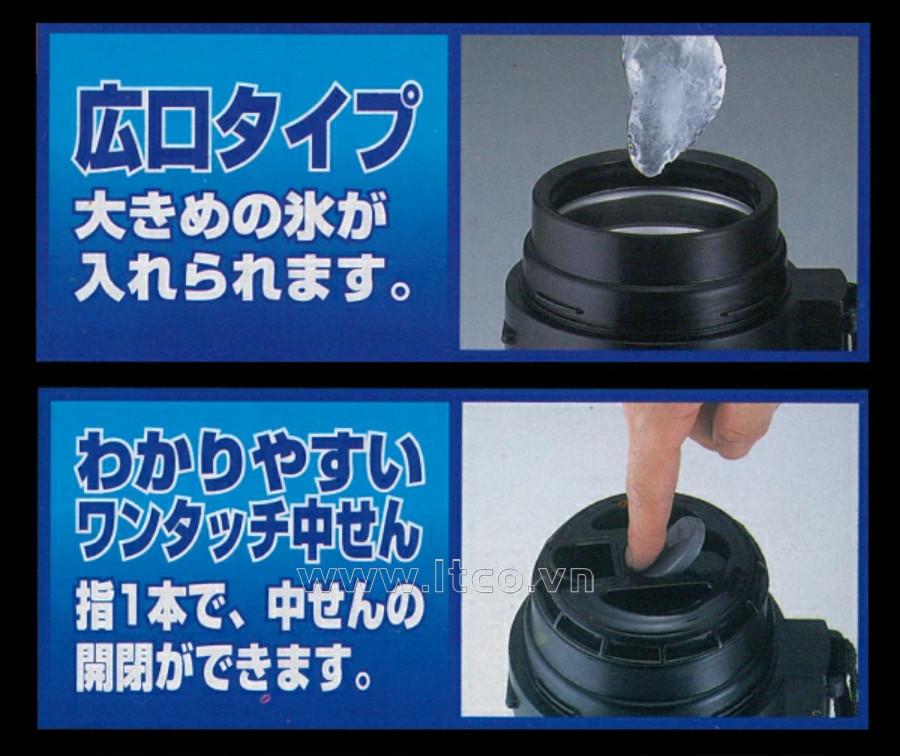 広口タイプ
大きめの氷が入れられます。

わかりやすいワンタッチ中せん
指1本で、中せんの開閉ができます。

www.ltco.vn