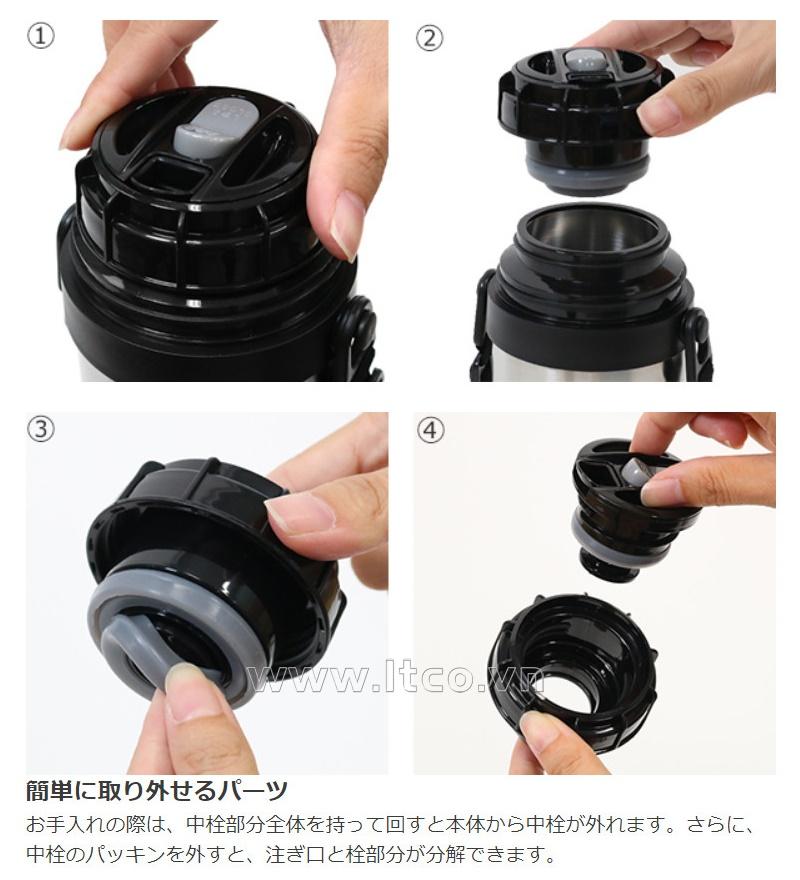 ①

②

③

④

www.ltco.vn

簡単に取り外せるパーツ

お手入れの際は、中栓部分全体を持って回すと本体から中栓が外れます。さらに、中栓のパッキンを外すと、注ぎ口と栓部分が分解できます。