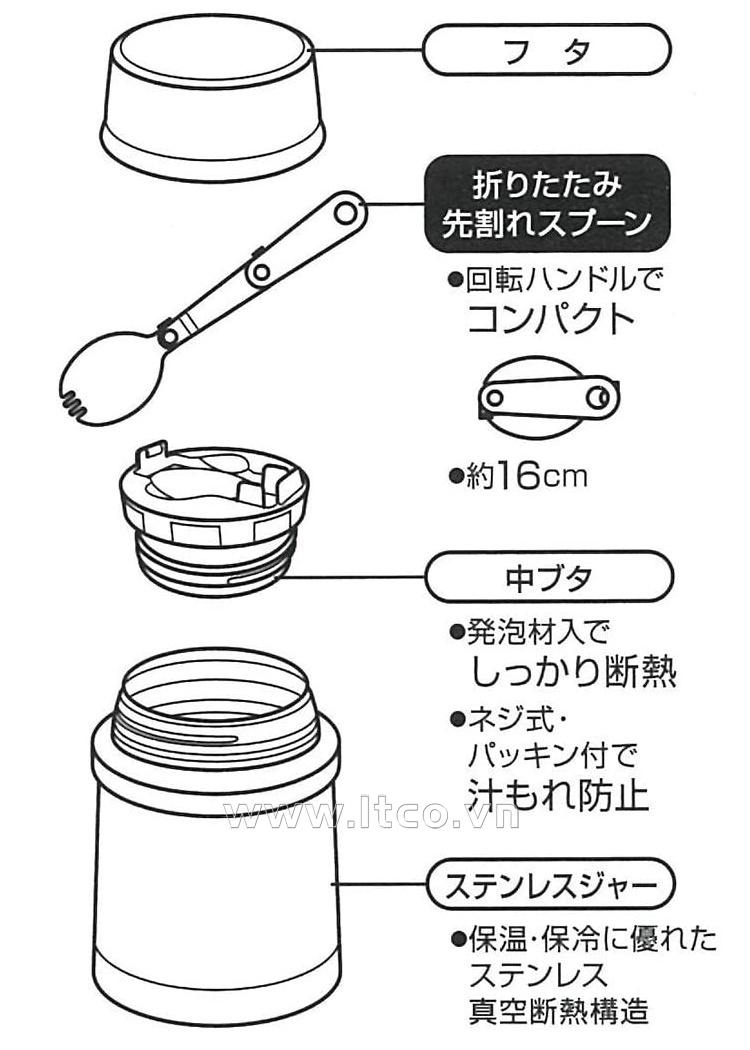 フタ

折りたたみ
先割れスプーン

●回転ハンドルで
コンパクト

●約16cm

中ブタ

●発泡材入で
しっかり断熱

●ネジ式・
パッキン付で
汁もれ防止

www.ltco.vn

ステンレスジャー

●保温・保冷に優れた
ステンレス
真空断熱構造